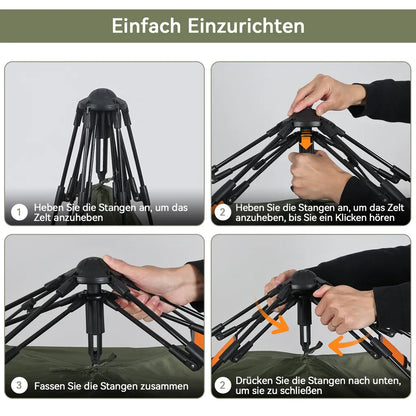 Einfach Einzurichten

1 Heben Sie die Stangen an, um das Zelt anzuheben

2 Heben Sie die Stangen an, um das Zelt anzuheben, bis Sie ein Klicken hören

3 Fassen Sie die Stangen zusammen

2 Drücken Sie die Stangen nach unten, um sie zu schließen