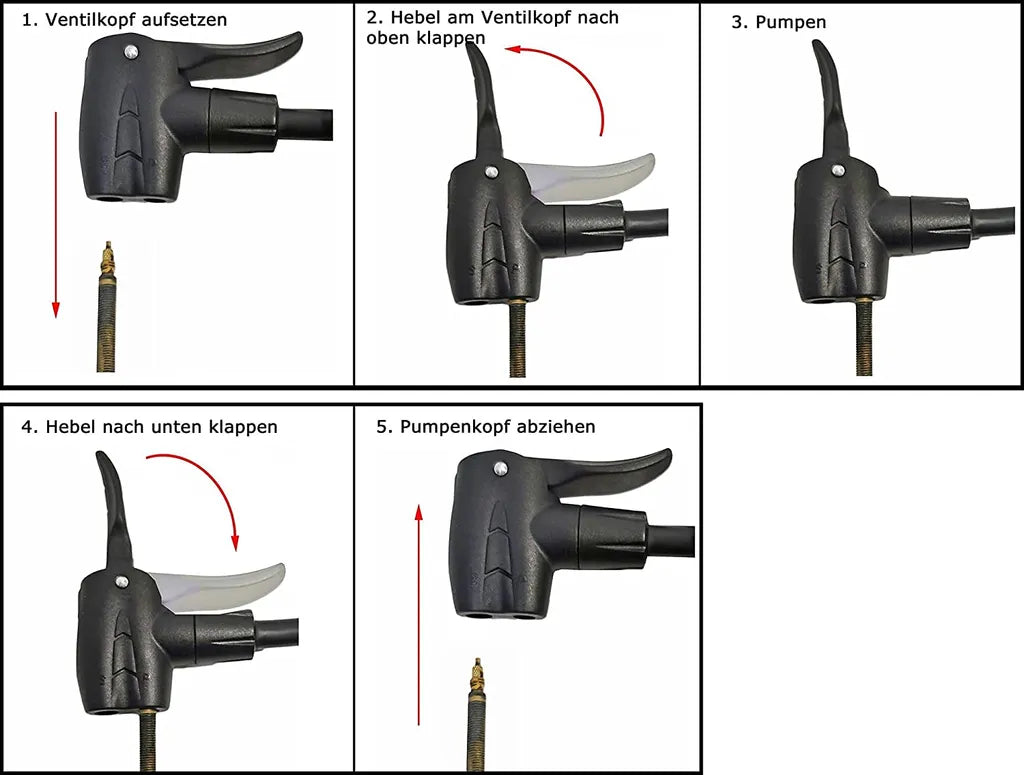 1. Ventilkopf aufsetzen

2. Hebel am Ventilkopf nach oben klappen

3. Pumpen

4. Hebel nach unten klappen

5. Pumpenkopf abziehen