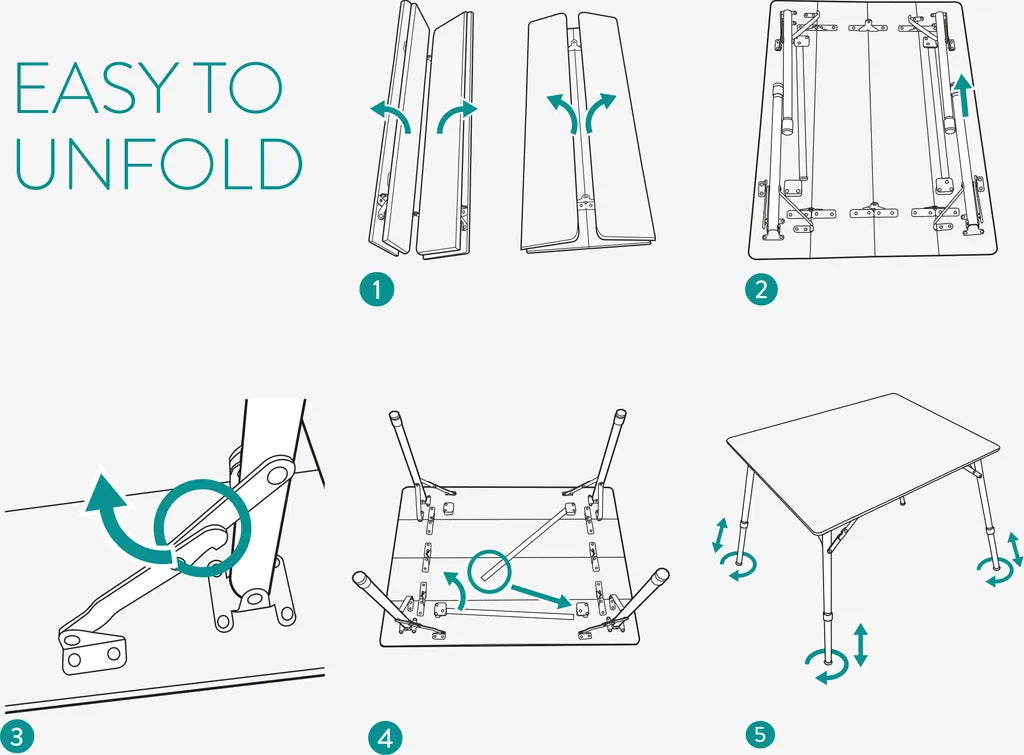 EASY TO UNFOLD

1

2

3

4

5