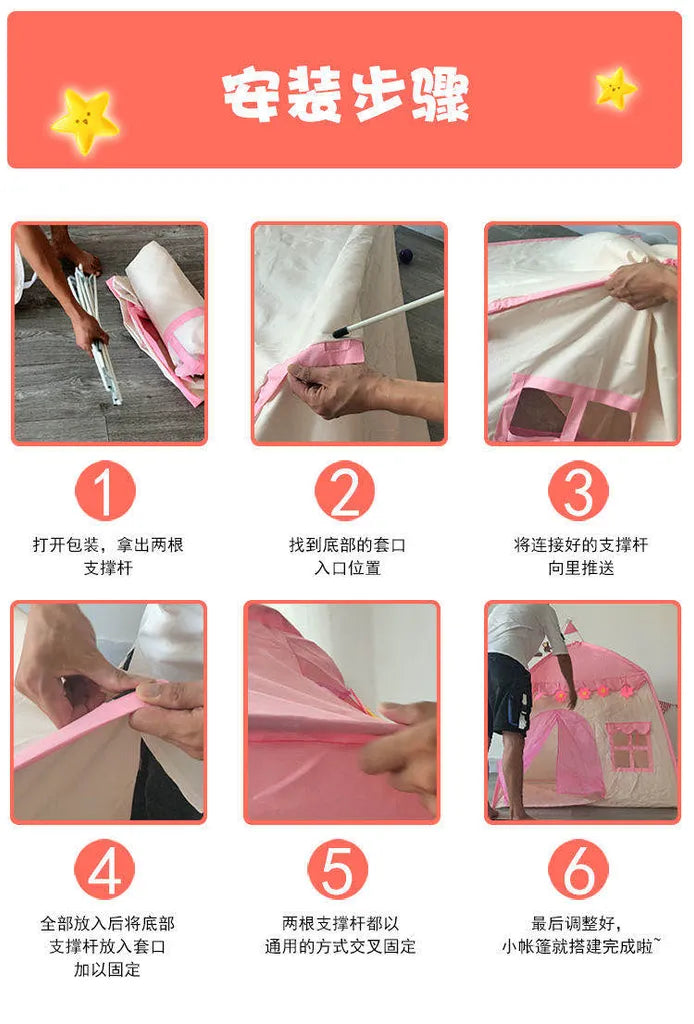 安装步骤

1
打开包装，拿出两根支撑杆

2
找到底部的套口入口位置

3
将连接好的支撑杆向里推送

4
全部放入后将底部支撑杆放入套口加以固定

5
两根支撑杆都以通用的方式交叉固定

6
最后调整好，小帐篷就搭建完成啦~