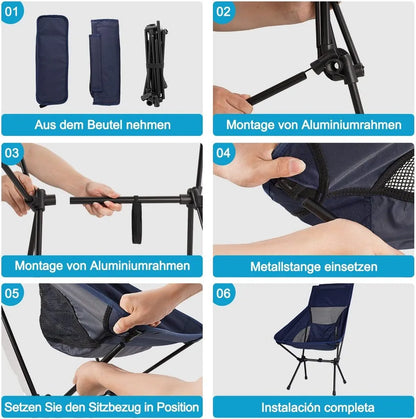 01
Aus dem Beutel nehmen

02
Montage von Aluminiumrahmen

03
Montage von Aluminiumrahmen

04
Metallstange einsetzen

05
Setzen Sie den Sitzbezug in Position

06
Instalación completa