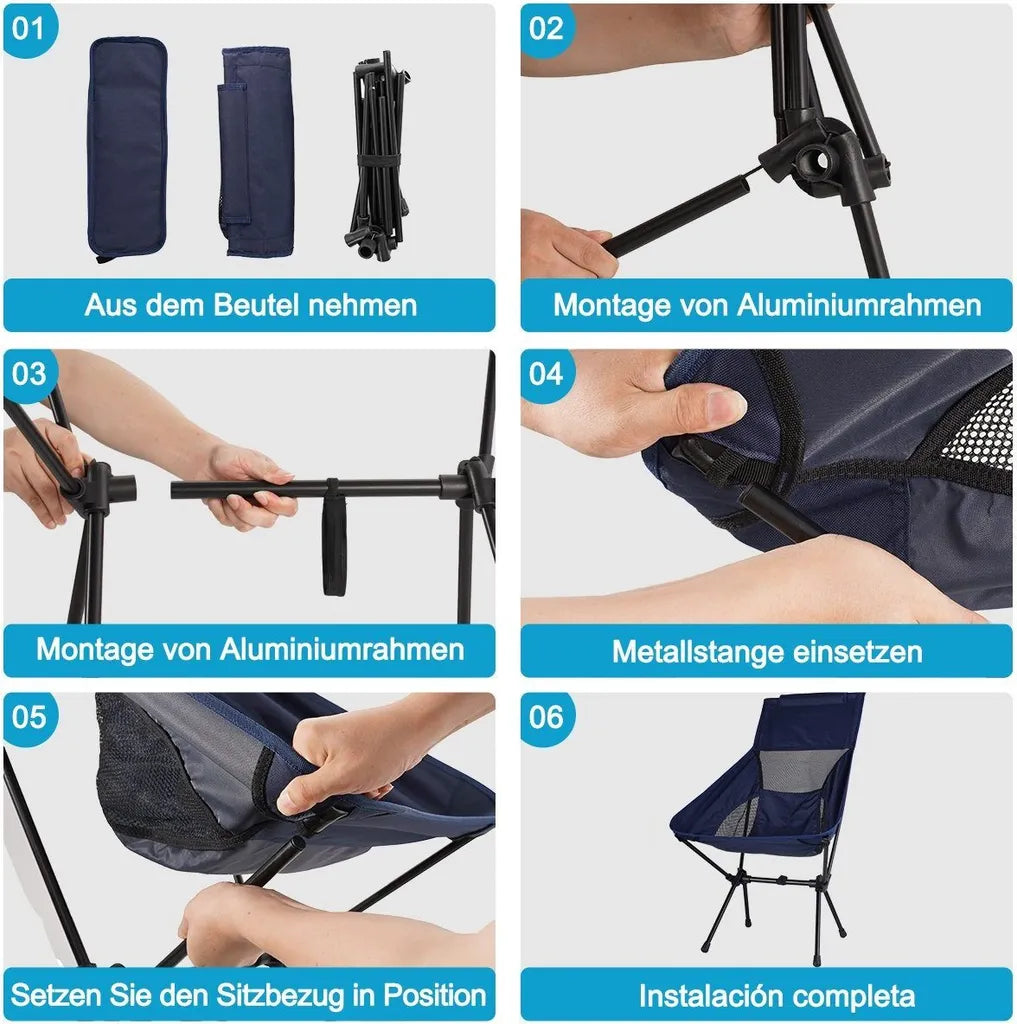 01

Aus dem Beutel nehmen

02

Montage von Aluminiumrahmen

03

Montage von Aluminiumrahmen

04

Metallstange einsetzen

05

Setzen Sie den Sitzbezug in Position

06

Instalación completa