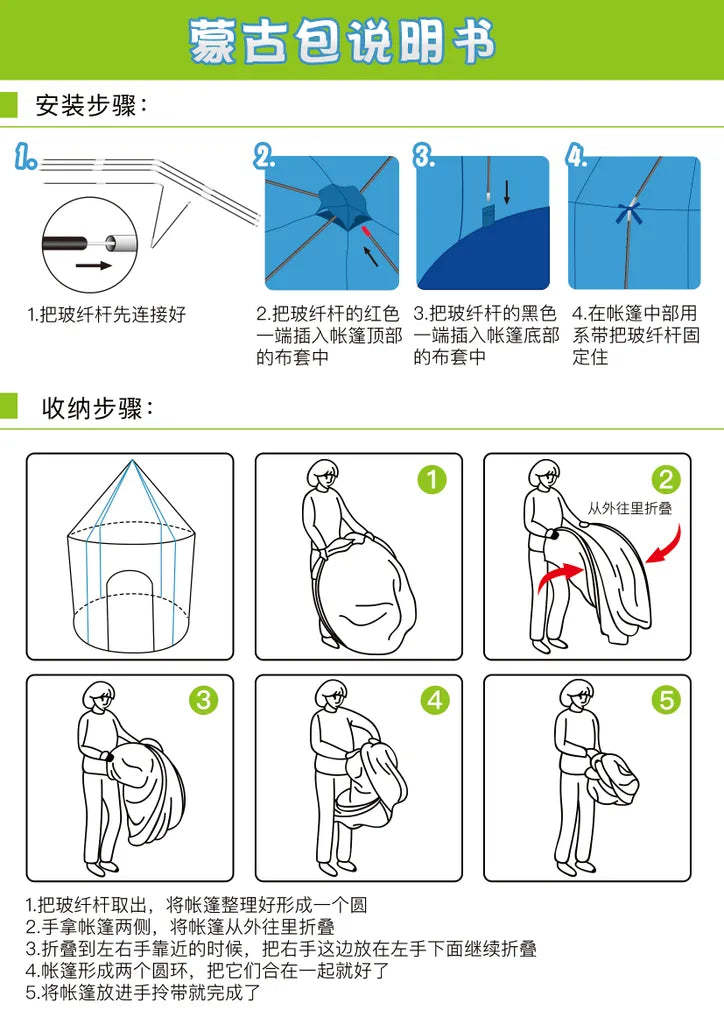 蒙古包说明书

安装步骤：

1.

2.

3.

4.

1.把玻纤杆先连接好

2.把玻纤杆的红色一端插入帐篷顶部的布套中

3.把玻纤杆的黑色一端插入帐篷底部的布套中

4.在帐篷中部用系带把玻纤杆固定住

收纳步骤：

1

2

从外往里折叠

3

4

5

1.把玻纤杆取出，将帐篷整理好形成一个圆
2.手拿帐篷两侧，将帐篷从外往里折叠
3.折叠到左右手靠近的时候，把右手这边放在左手下面继续折叠
4.帐篷形成两个圆环，把它们合在一起就好了
5.将帐篷放进手拎带就完成了